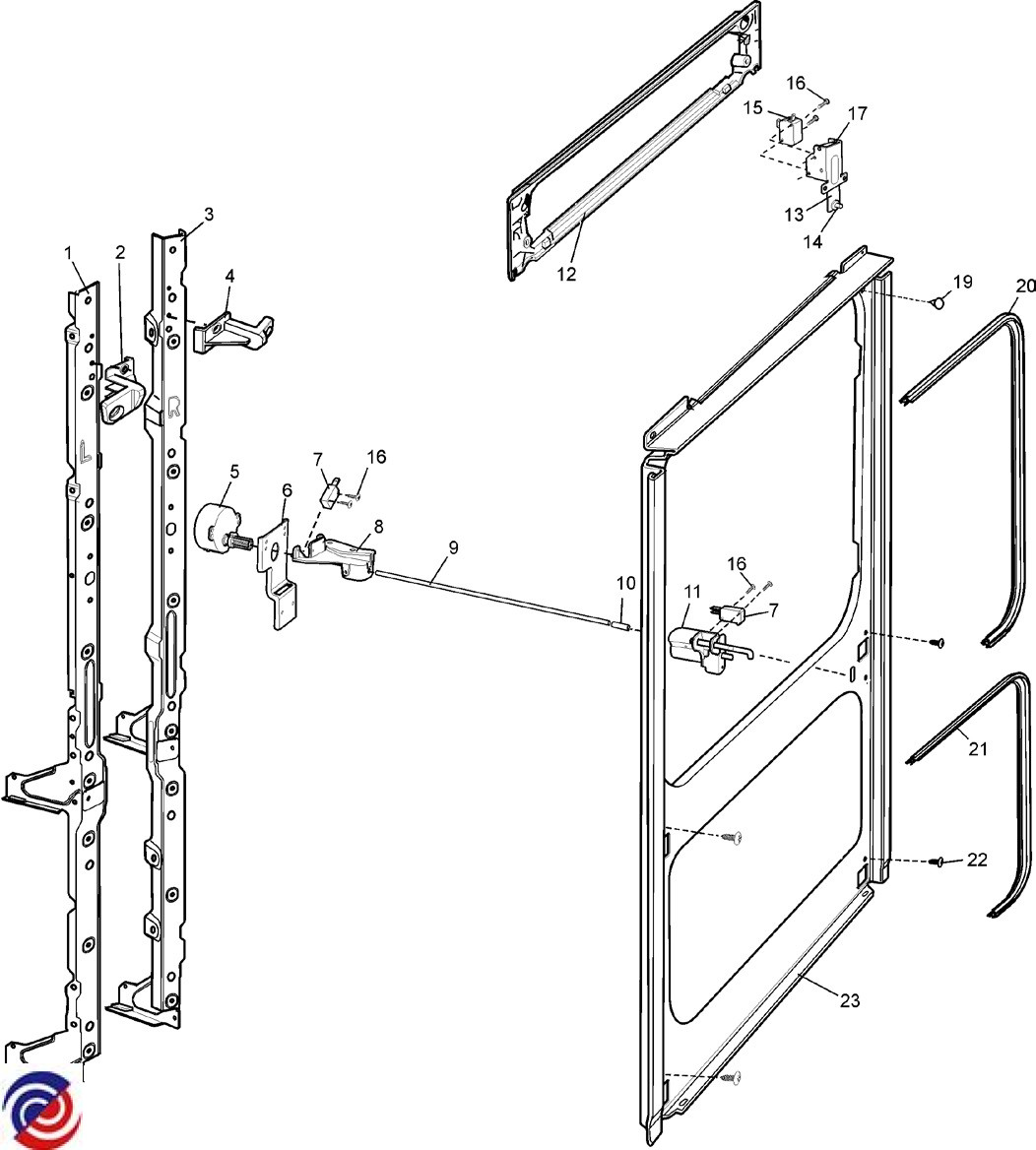 16
15
17
13
14
12
3
1
2
4
19
20
L
R
7
16
5
6
8
9
10
16
11
7
21
22
23